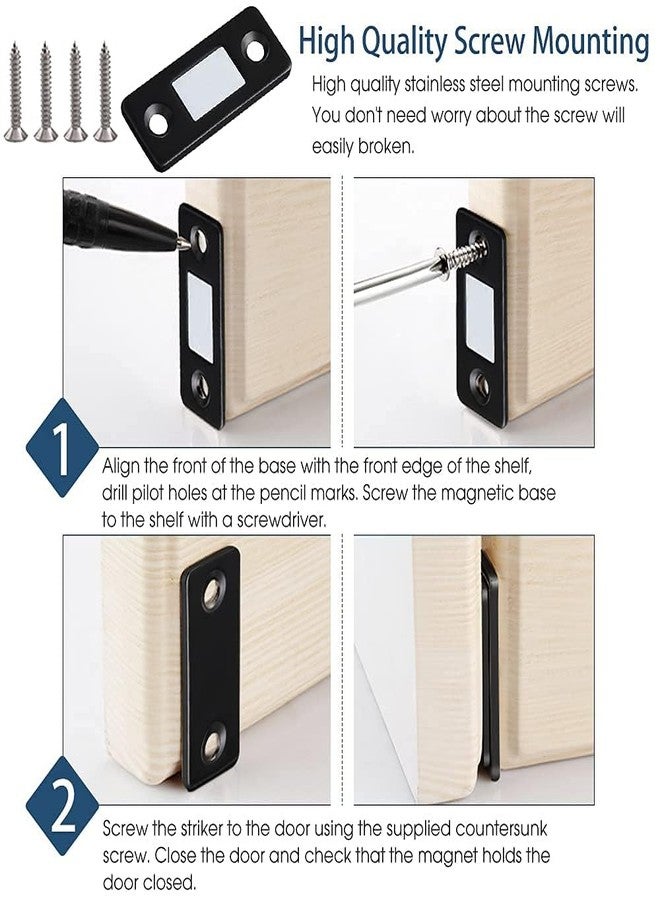 High Quality Screw Mounting

High quality stainless steel mounting screws. You don't need worry about the screw will easily broken.

1

Align the front of the base with the front edge of the shelf, drill pilot holes at the pencil marks. Screw the magnetic base to the shelf with a screwdriver.

2

Screw the striker to the door using the supplied countersunk screw. Close the door and check that the magnet holds the door closed.